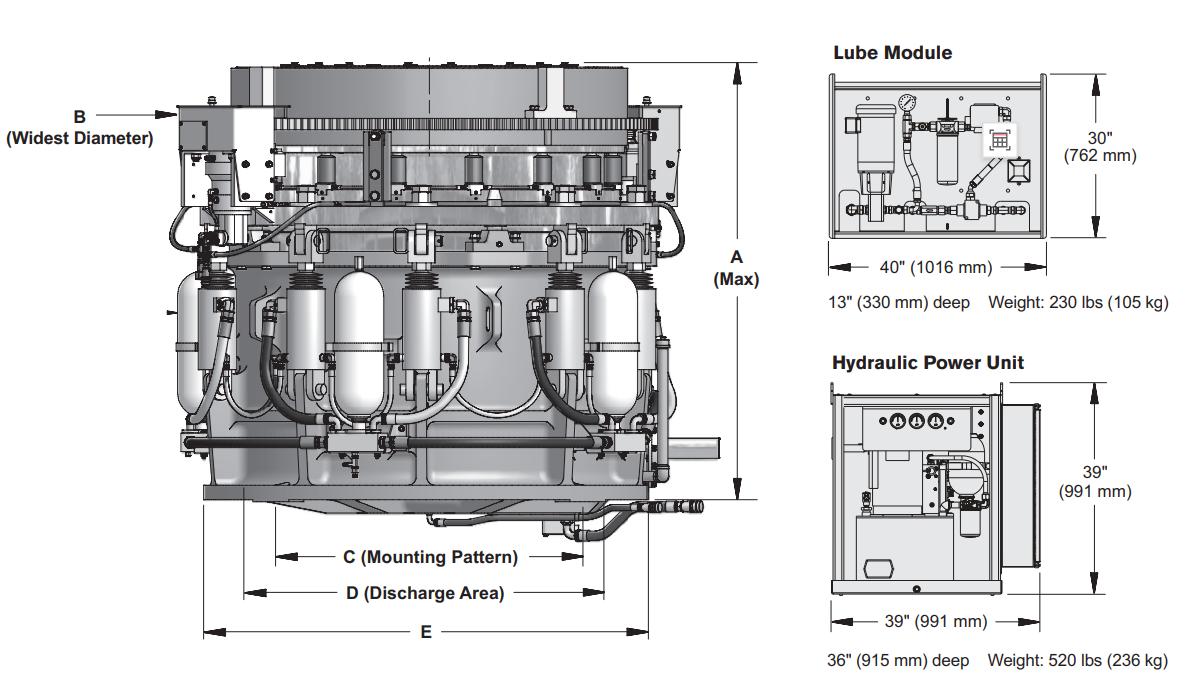 B
(Widest Diameter)

A
(Max)

C (Mounting Pattern)

D (Discharge Area)

E

Lube Module

30"
(762 mm)

40" (1016 mm)

13" (330 mm) deep  Weight: 230 lbs (105 kg)

Hydraulic Power Unit

39"
(991 mm)

39" (991 mm)

36" (915 mm) deep  Weight: 520 lbs (236 kg)